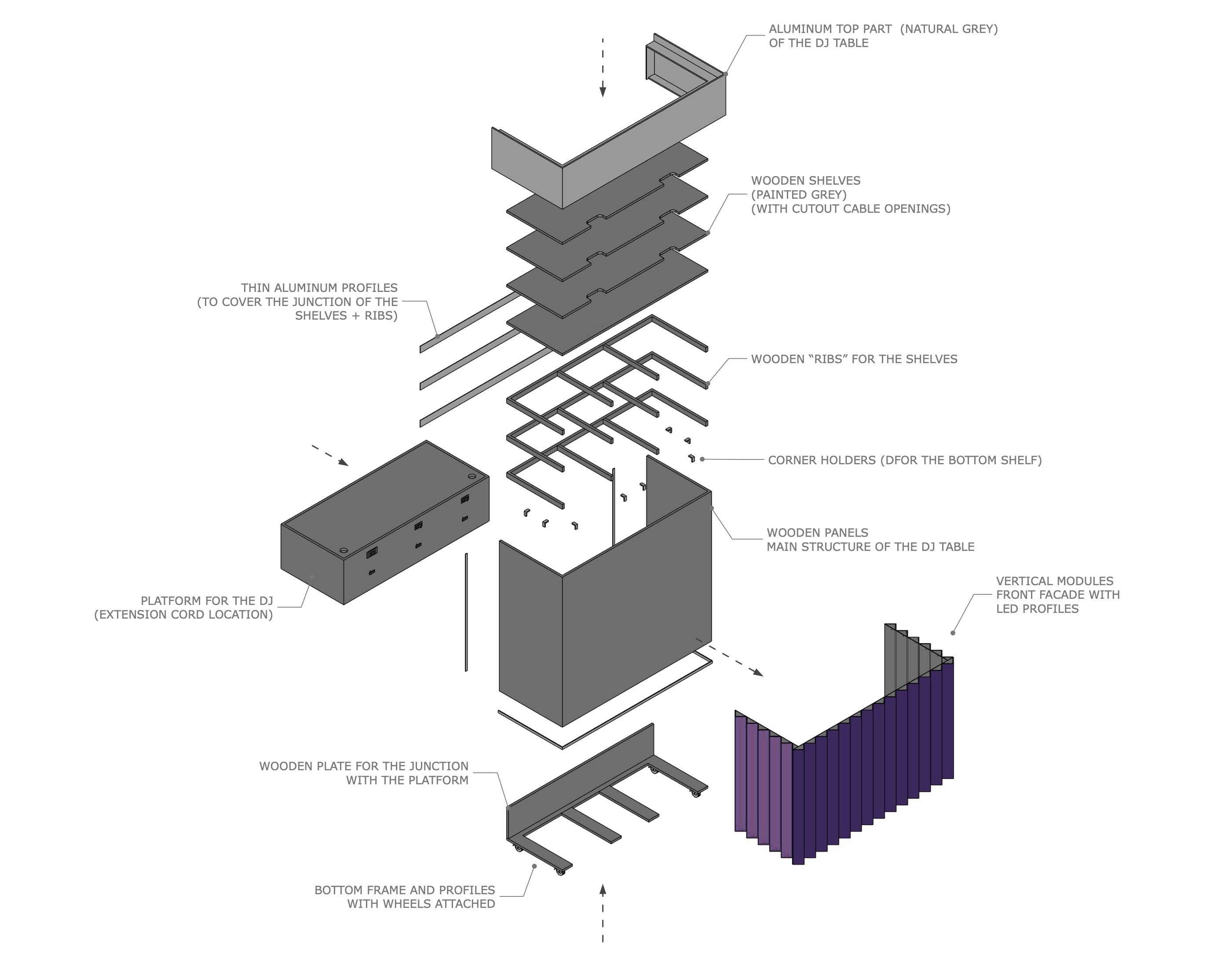 ALUMINUM TOP PART (NATURAL GREY)
OF THE DJ TABLE

WOODEN SHELVES
(PAINTED GREY)
(WITH CUTOUT CABLE OPENINGS)

THIN ALUMINUM PROFILES
(TO COVER THE JUNCTION OF THE
SHELVES + RIBS)

WOODEN “RIBS” FOR THE SHELVES

CORNER HOLDERS (DFOR THE BOTTOM SHELF)

WOODEN PANELS
MAIN STRUCTURE OF THE DJ TABLE

PLATFORM FOR THE DJ
(EXTENSION CORD LOCATION)

VERTICAL MODULES
FRONT FACADE WITH
LED PROFILES

WOODEN PLATE FOR THE JUNCTION
WITH THE PLATFORM

BOTTOM FRAME AND PROFILES
WITH WHEELS ATTACHED